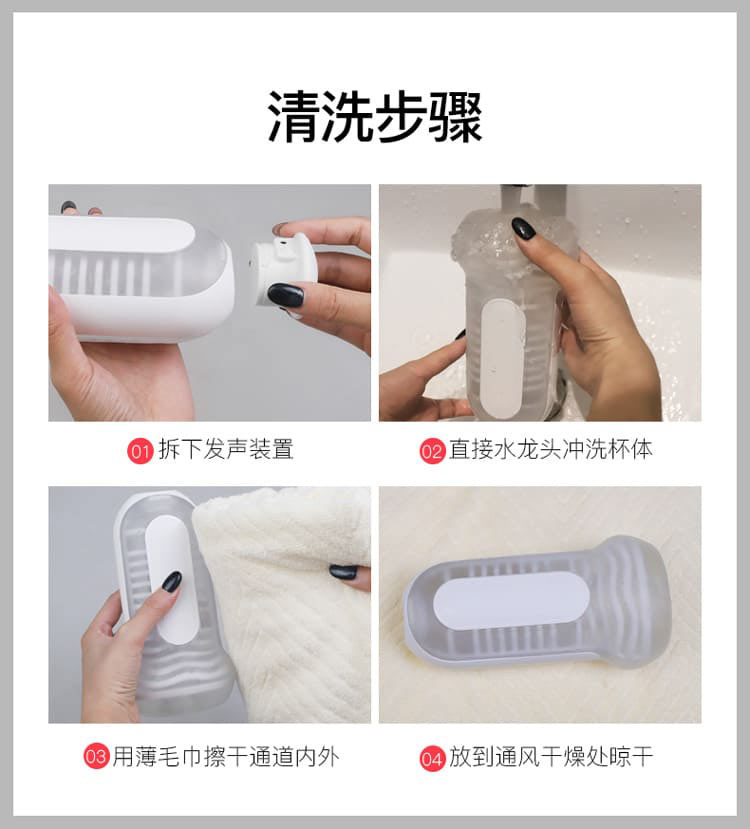 清洗步骤

01 拆下发声装置

02 直接水龙头冲洗杯体

03 用薄毛巾擦干通道内外

04 放到通风干燥处晾干