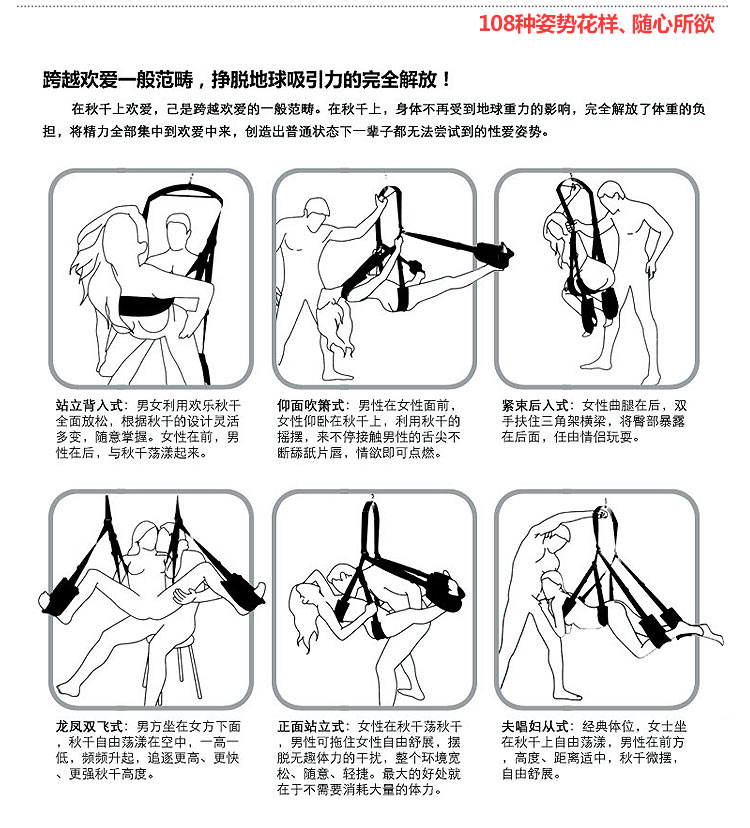 108种姿势花样、随心所欲

跨越欢爱一般范畴，挣脱地球吸引力的完全解放！

在秋千上欢爱，己是跨越欢爱的一般范畴。在秋千上，身体不再受到地球重力的影响，完全解放了体重的负担，将精力全部集中到欢爱中来，创造出普通状态下一辈子都无法尝试到的性爱姿势。

站立背入式：男女利用欢乐秋千全面放松，根据秋千的设计灵活多变，随意掌握。女性在前，男性在后，与秋千荡漾起来。

仰面吹箫式：男性在女性面前，女性仰卧在秋千上，利用秋千的摇摆，来不停接触男性的舌尖不断舔舐片唇，情欲即可点燃。

紧束后入式：女性曲腿在后，双手扶住三角架横梁，将臀部暴露在后面，任由情侣玩耍。

龙凤双飞式：男方坐在女方下面，秋千自由荡漾在空中，一高一低，频频升起，追逐更高、更快、更强秋千高度。

正面站立式：女性在秋千荡秋千，男性可拖住女性自由舒展，摆脱无趣体力的干扰，整个环境宽松、随意、轻捷。最大的好处就在于不需要消耗大量的体力。

夫唱妇从式：经典体位，女士坐在秋千上自由荡漾，男性在前方，高度、距离适中，秋千微摆，自由舒展。