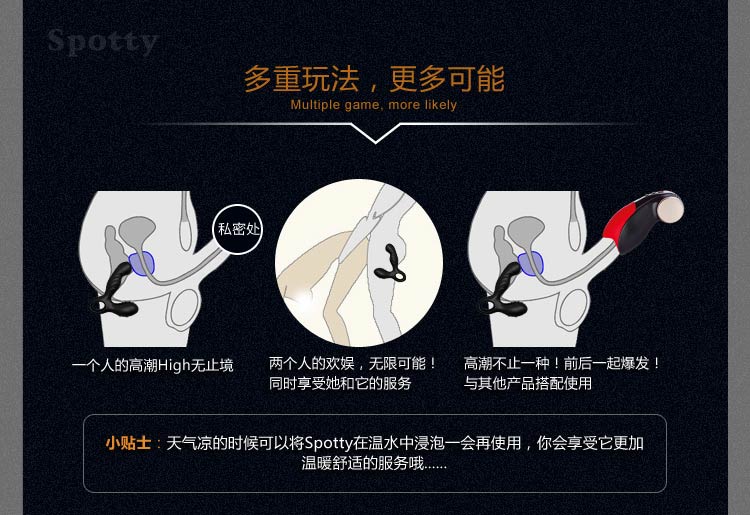 Spotty

多重玩法，更多可能
Multiple game, more likely

私密处

一个人的高潮High无止境

两个人的欢娱，无限可能！
同时享受她和它的服务

高潮不止一种！前后一起爆发！
与其他产品搭配使用

小贴士：天气凉的时候可以将Spotty在温水中浸泡一会再使用，你会享受它更加温暖舒适的服务哦......